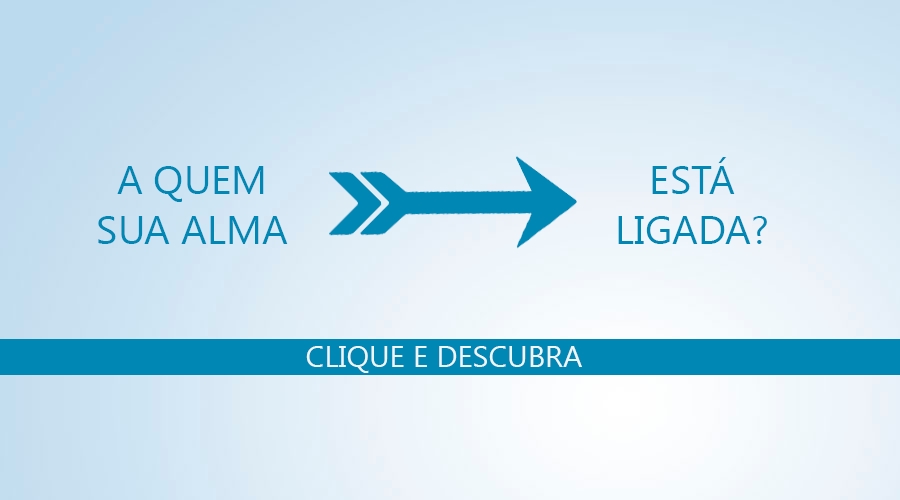 A QUEM
SUA ALMA

ESTÁ
LIGADA?

CLIQUE E DESCUBRA